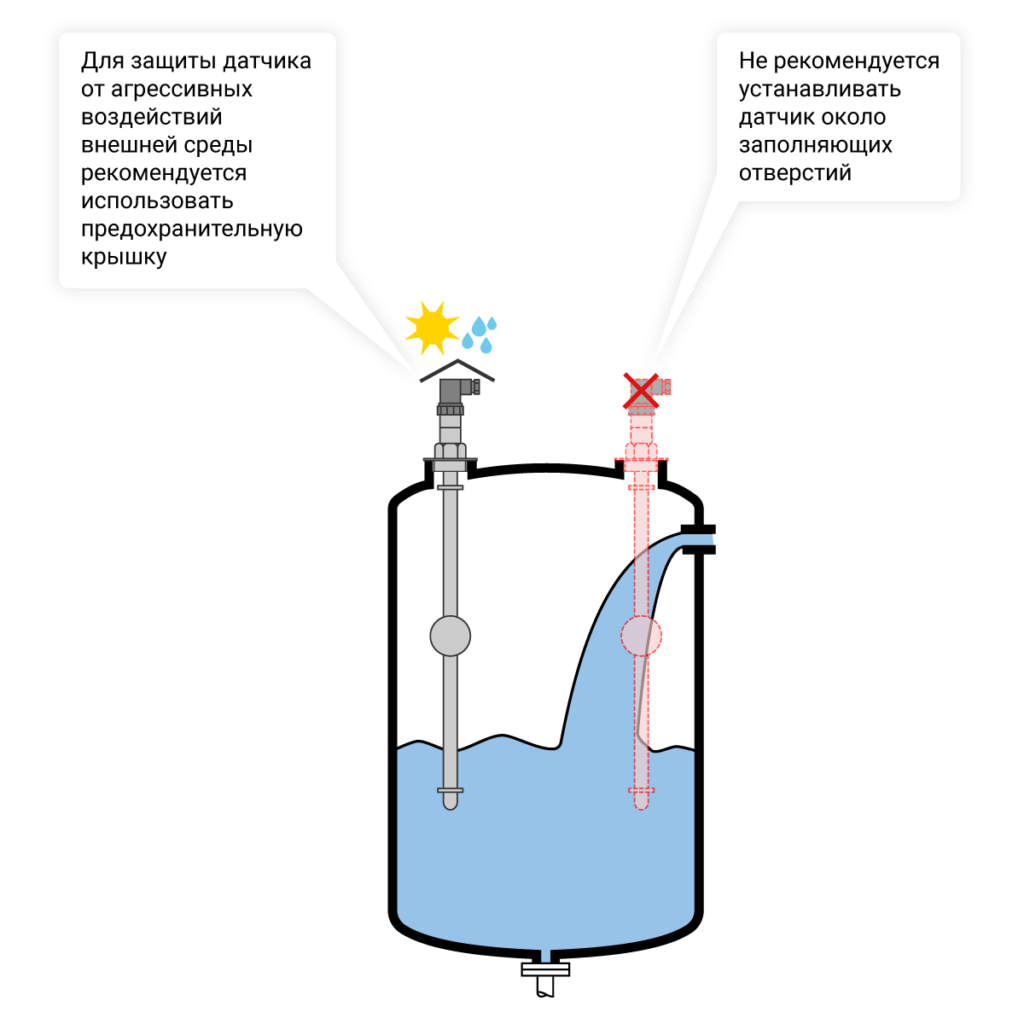 Для защиты датчика от агрессивных воздействий внешней среды рекомендуется использовать предохранительную крышку

Не рекомендуется устанавливать датчик около заполняющих отверстий