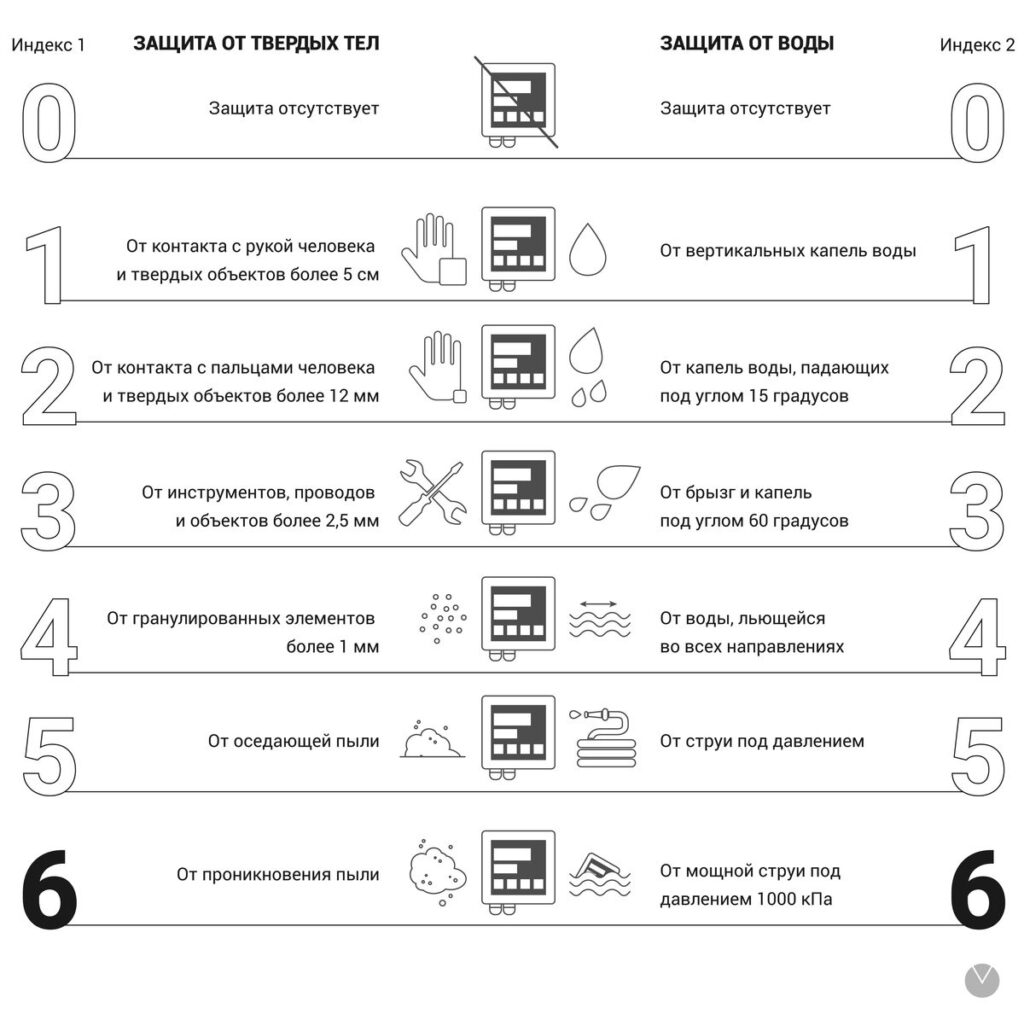 Индекс 1

ЗАЩИТА ОТ ТВЕРДЫХ ТЕЛ

ЗАЩИТА ОТ ВОДЫ

Индекс 2

0

Защита отсутствует

Защита отсутствует

0

1

От контакта с рукой человека и твердых объектов более 5 см

От вертикальных капель воды

1

2

От контакта с пальцами человека и твердых объектов более 12 мм

От капель воды, падающих под углом 15 градусов

2

3

От инструментов, проводов и объектов более 2,5 мм

От брызг и капель под углом 60 градусов

3

4

От гранулированных элементов более 1 мм

От воды, льющейся во всех направлениях

4

5

От оседающей пыли

От струи под давлением

5

6

От проникновения пыли

От мощной струи под давлением 1000 кПа

6