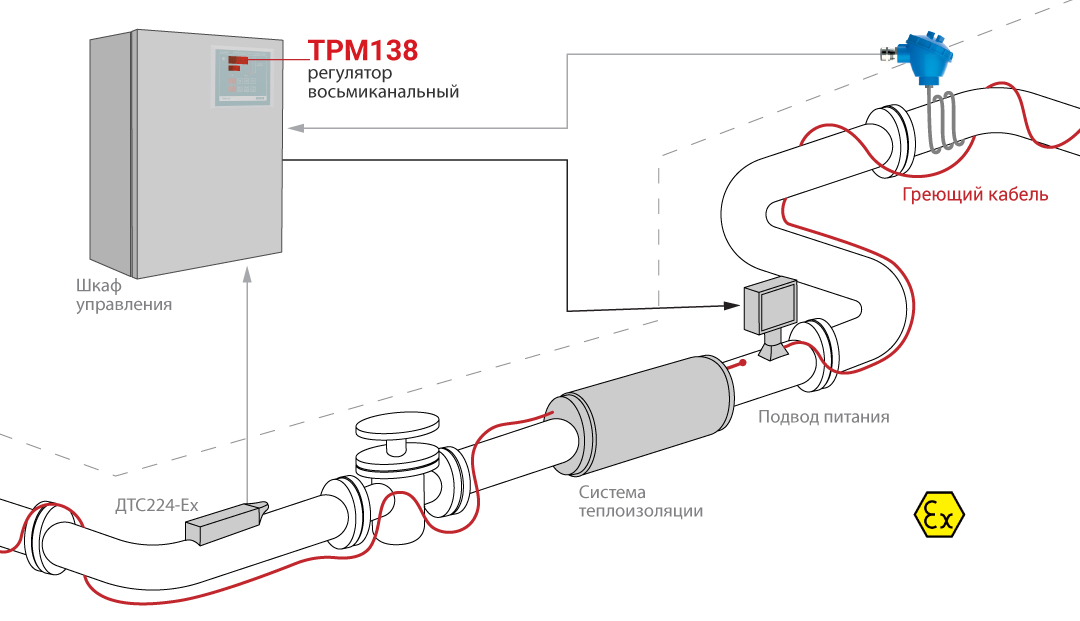 ТРМ138
регулятор
восьмиканальный

Греющий кабель

Шкаф
управления

Подвод питания

ДТС224-Ex

Система
теплоизоляции

Ex